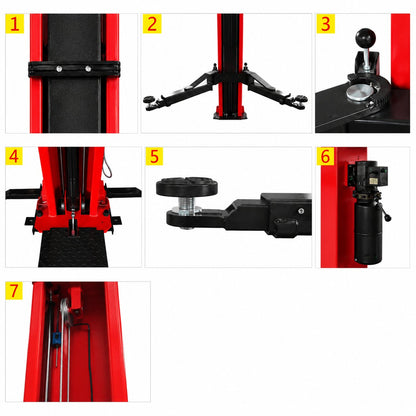 1

2

3

4

5

6

7